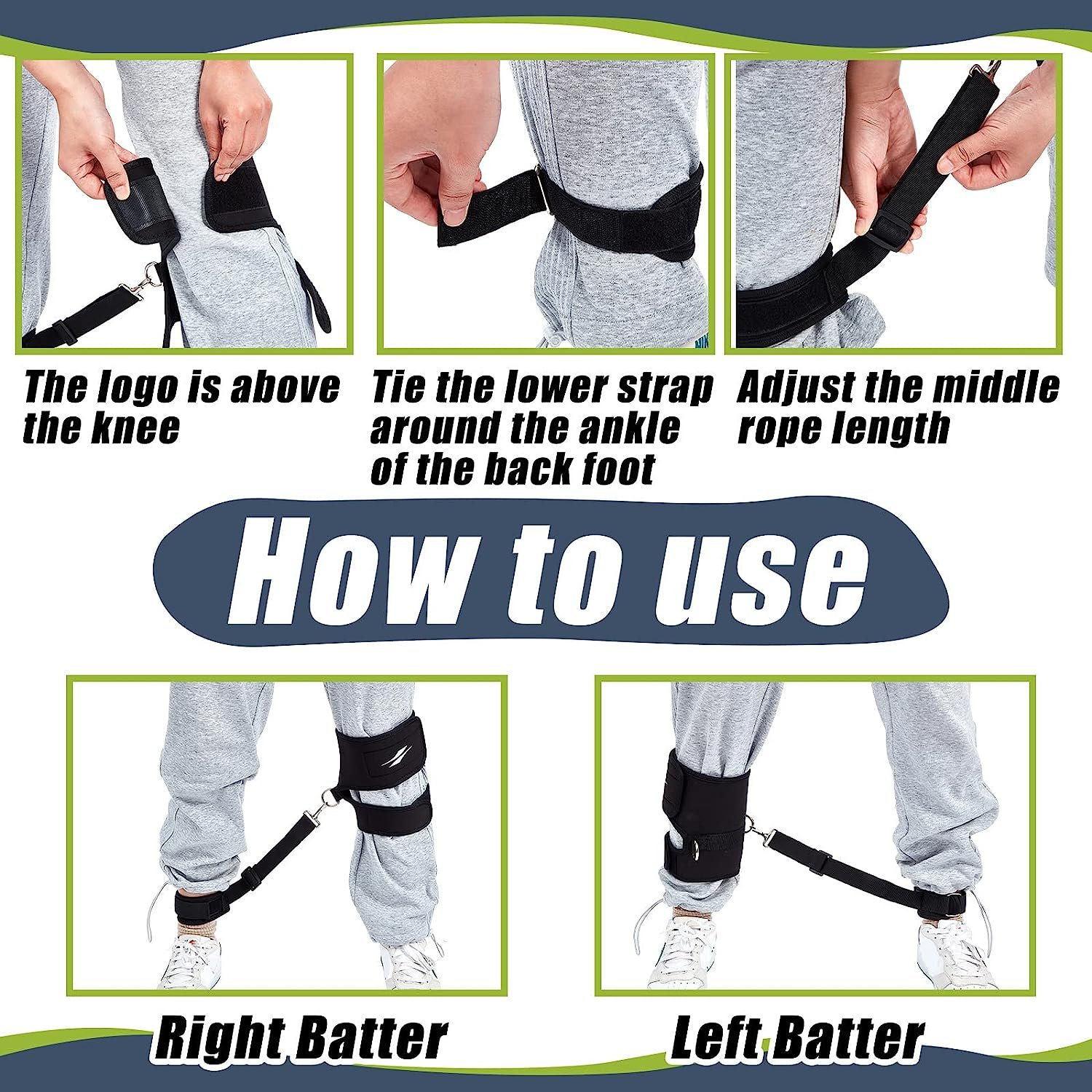 The logo is above the knee

Tie the lower strap around the ankle of the back foot

Adjust the middle rope length

How to use

Right Batter

Left Batter